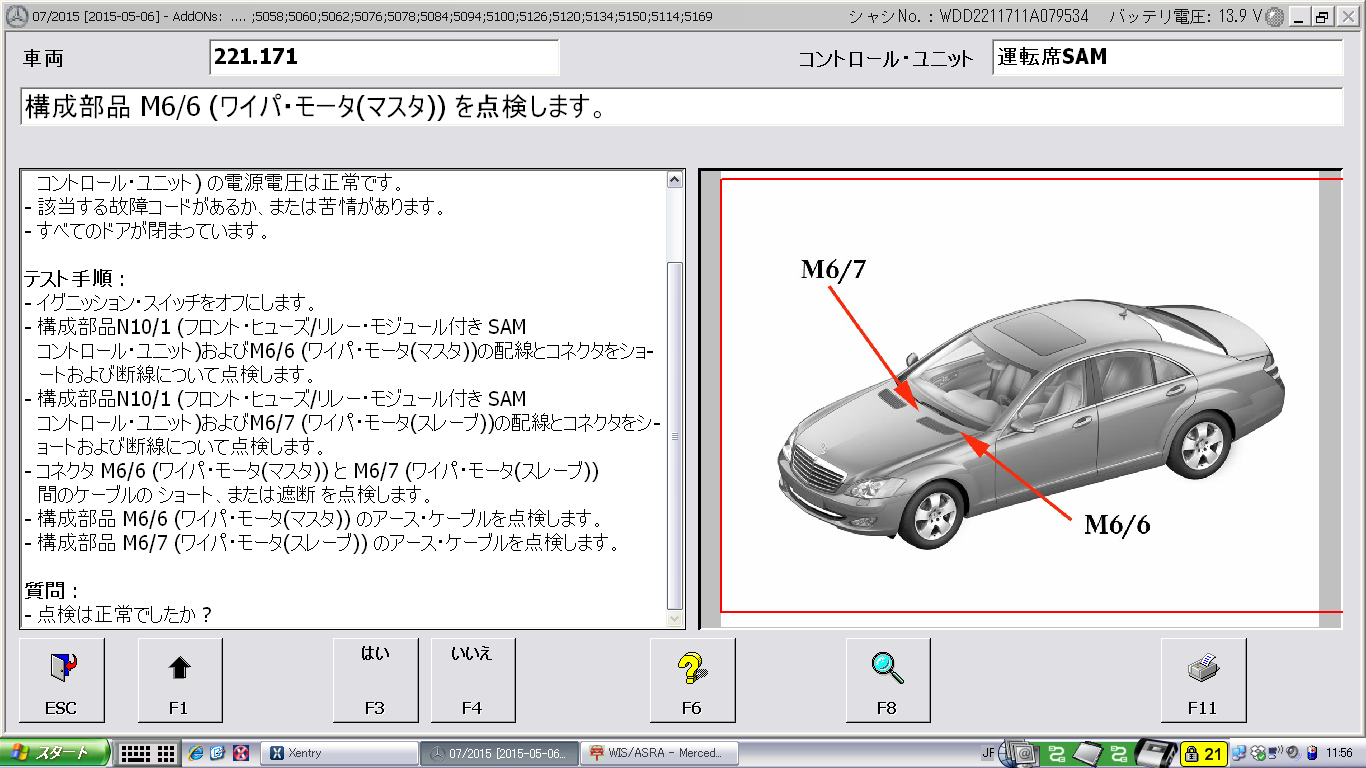 07/2015 [2015-05-06] - AddONs: .... ;5058;5060;5062;5076;5078;5084;5094;5100;5126;5120;5134;5150;5114;5169 シャシ No. : WDD2211711A079534 バッテリ電圧: 13.9 V

車両 221.171 コントロール・ユニット 運転席SAM

構成部品 M6/6 (ワイパ・モータ(マスタ)) を点検します。

コントロール・ユニット) の電源電圧は正常です。
- 該当する故障コードがあるか、または苦情があります。
- すべてのドアが閉まっています。

テスト手順 :
- イグニッション・スイッチをオフにします。
- 構成部品N10/1 (フロント・ヒューズ/リレー・モジュール付き SAM コントロール・ユニット)およびM6/6 (ワイパ・モータ(マスタ))の配線とコネクタをショートおよび断線について点検します。
- 構成部品N10/1 (フロント・ヒューズ/リレー・モジュール付き SAM コントロール・ユニット)およびM6/7 (ワイパ・モータ(スレーブ))の配線とコネクタをショートおよび断線について点検します。
- コネクタ M6/6 (ワイパ・モータ(マスタ)) と M6/7 (ワイパ・モータ(スレーブ)) 間のケーブルの ショート、または遮断 を点検します。
- 構成部品 M6/6 (ワイパ・モータ(マスタ)) のアース・ケーブルを点検します。
- 構成部品 M6/7 (ワイパ・モータ(スレーブ)) のアース・ケーブルを点検します。

質問 :
- 点検は正常でしたか ?

M6/7

M6/6

ESC F1 はい F3 いいえ F4 F6 F8 F11

スタート Xentry 07/2015 [2015-05-06... WIS/ASRA - Merced... JF 21 11:56